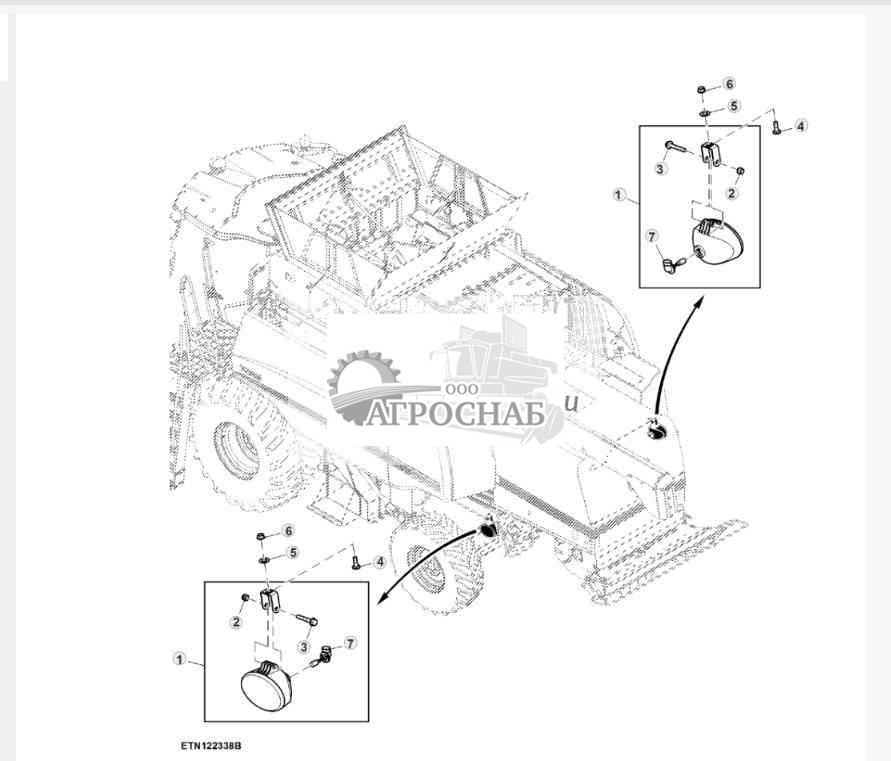 6
5
4
3
2
1
7
ООО
АГРОСНАБ
6
5
4
2
3
7
1
ETN122338B